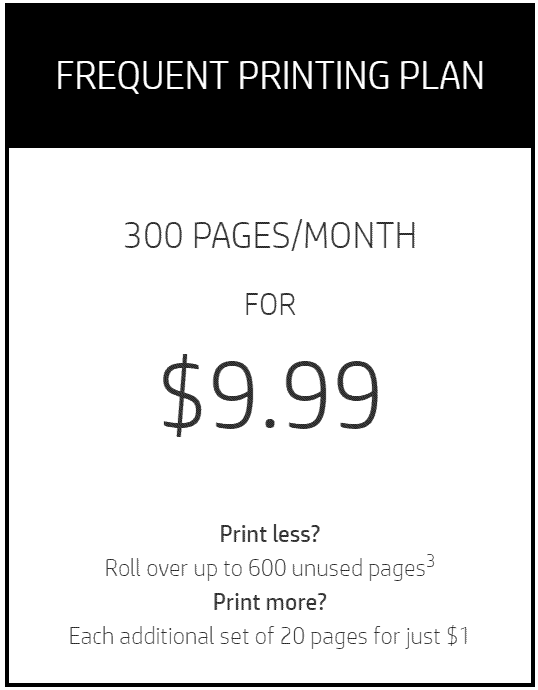 FREQUENT PRINTING PLAN

300 PAGES/MONTH

FOR

\$9.99

Print less?
Roll over up to 600 unused pages$^3$
Print more?
Each additional set of 20 pages for just \$1